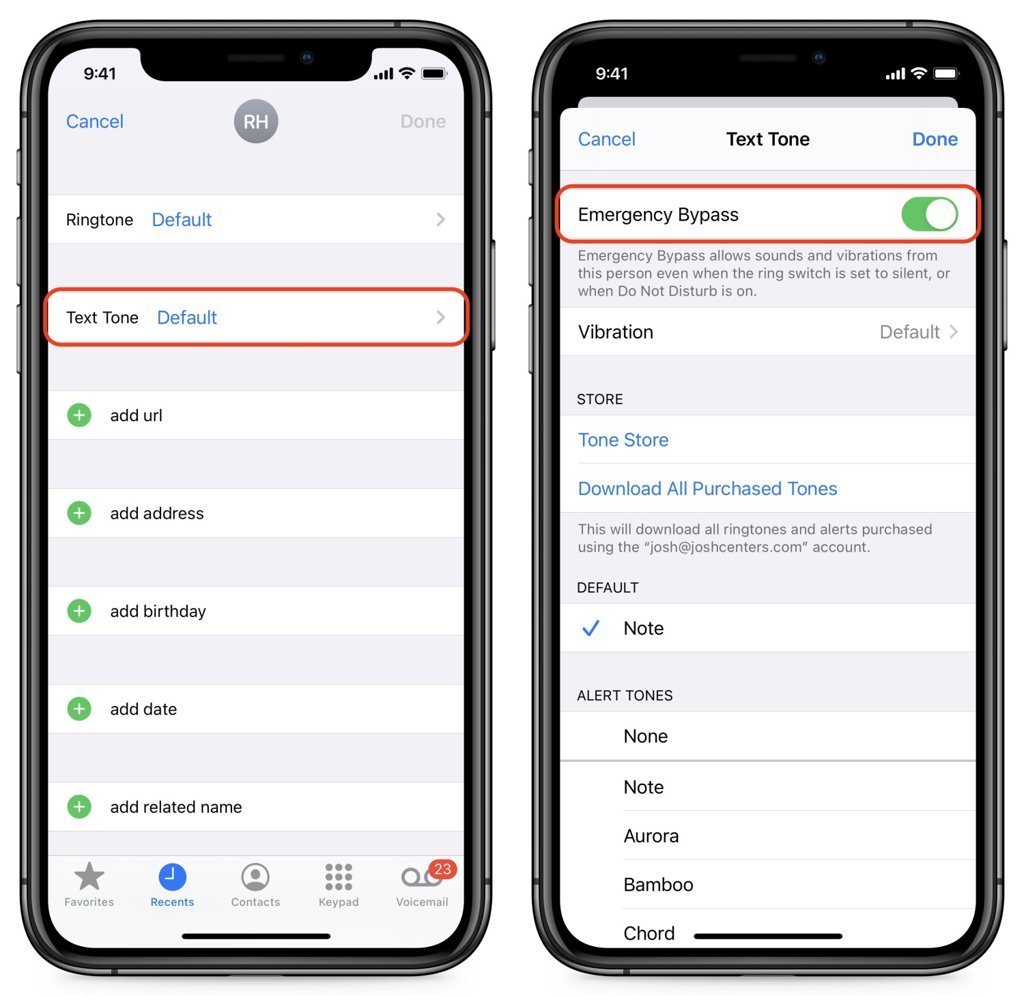 9:41

Cancel RH Done

Ringtone Default

Text Tone Default

add url

add address

add birthday

add date

add related name

Favorites Recents Contacts Keypad 23 Voicemail

9:41

Cancel Text Tone Done

Emergency Bypass

Emergency Bypass allows sounds and vibrations from this person even when the ring switch is set to silent, or when Do Not Disturb is on.

Vibration Default

STORE

Tone Store

Download All Purchased Tones

This will download all ringtones and alerts purchased using the "josh@joshcenters.com" account.

DEFAULT

Note

ALERT TONES

None

Note

Aurora

Bamboo

Chord