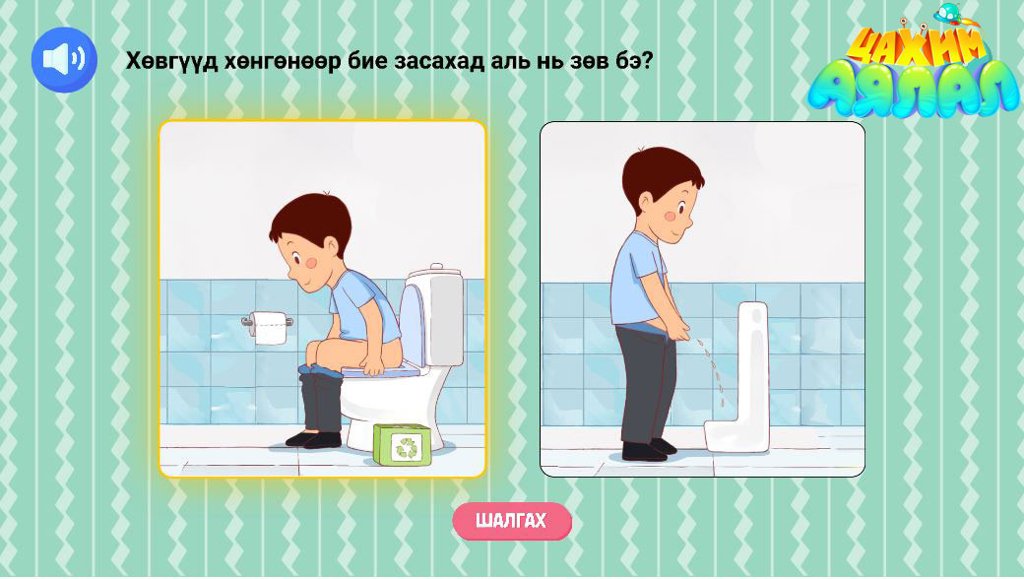 Хөвгүүд хөнгөнөөр бие засахад аль нь зөв бэ?

ЦАХИМ АЯЛАЛ

ШАЛГАХ